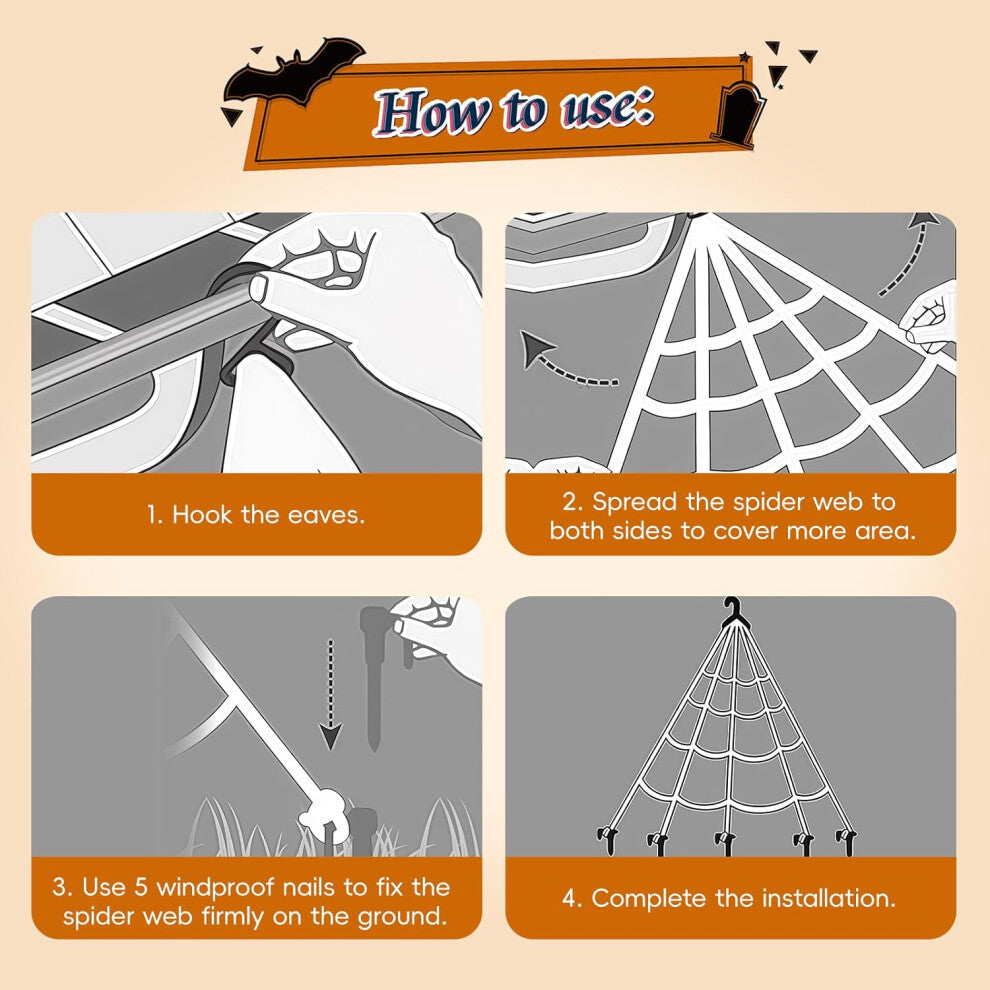 How to use:

1. Hook the eaves.

2. Spread the spider web to both sides to cover more area.

3. Use 5 windproof nails to fix the spider web firmly on the ground.

4. Complete the installation.